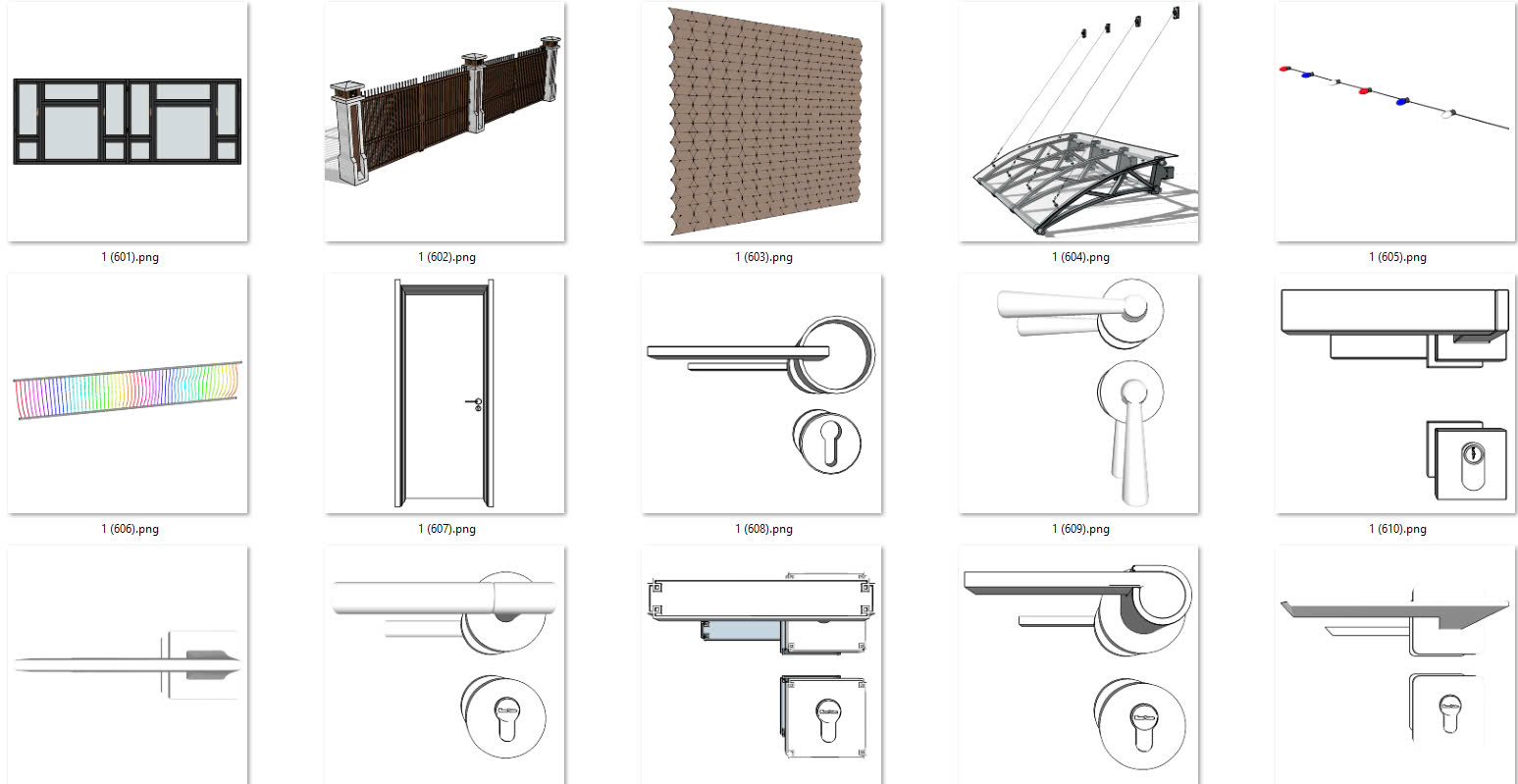 1 (601).png

1 (602).png

1 (603).png

1 (604).png

1 (605).png

1 (606).png

1 (607).png

1 (608).png

1 (609).png

1 (610).png